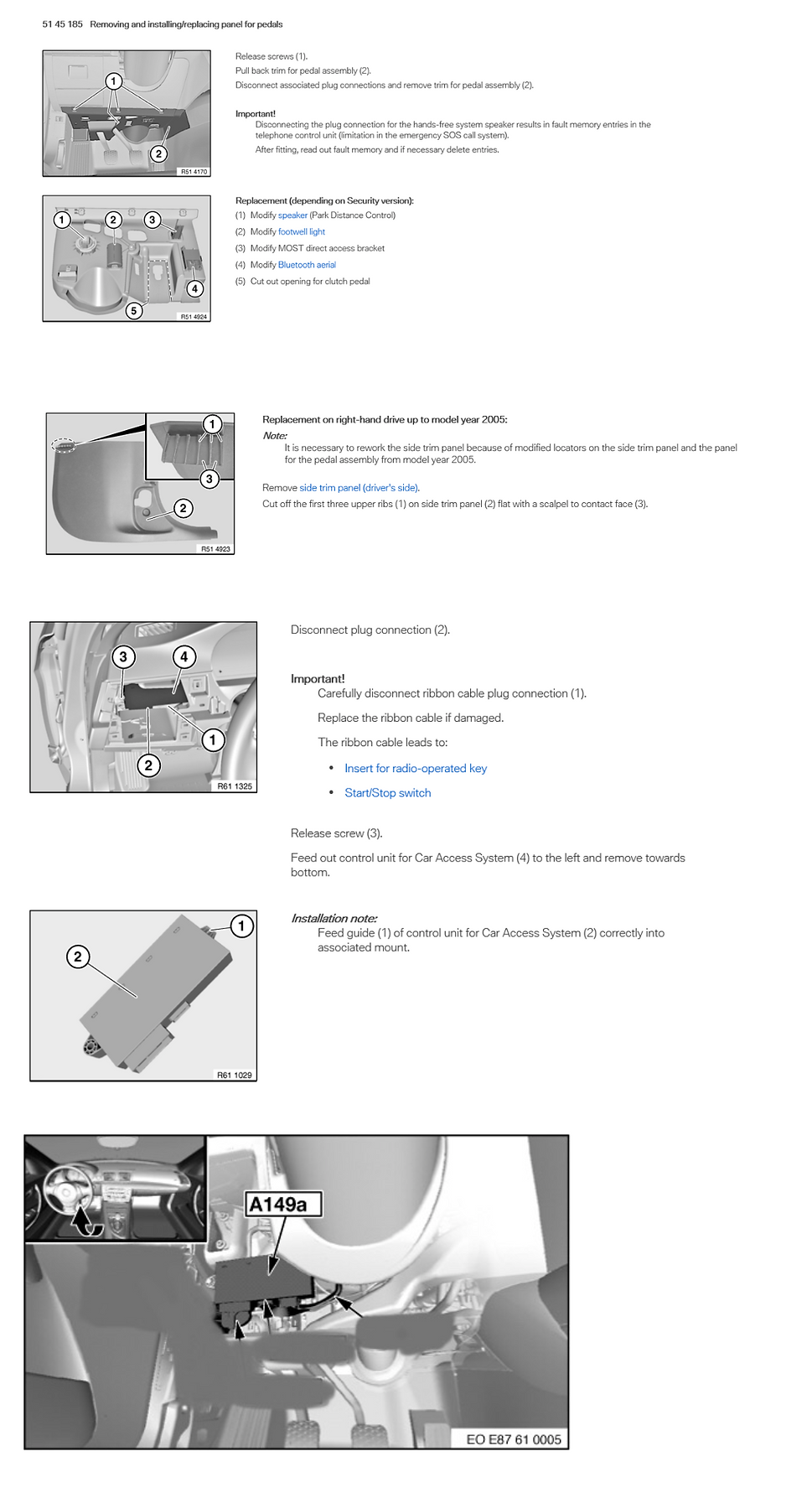 51 45 185 Removing and installing/replacing panel for pedals

1
2
R51 4170

Release screws (1).
Pull back trim for pedal assembly (2).
Disconnect associated plug connections and remove trim for pedal assembly (2).

Important!
Disconnecting the plug connection for the hands-free system speaker results in fault memory entries in the telephone control unit (limitation in the emergency SOS call system).
After fitting, read out fault memory and if necessary delete entries.

1
2
3
4
5
R51 4924

Replacement (depending on Security version):
(1) Modify speaker (Park Distance Control)
(2) Modify footwell light
(3) Modify MOST direct access bracket
(4) Modify Bluetooth aerial
(5) Cut out opening for clutch pedal

1
3
2
R51 4923

Replacement on right-hand drive up to model year 2005:
Note:
It is necessary to rework the side trim panel because of modified locators on the side trim panel and the panel for the pedal assembly from model year 2005.

Remove side trim panel (driver's side).
Cut off the first three upper ribs (1) on side trim panel (2) flat with a scalpel to contact face (3).

3
4
1
2
R61 1325

Disconnect plug connection (2).

Important!
Carefully disconnect ribbon cable plug connection (1).
Replace the ribbon cable if damaged.
The ribbon cable leads to:
• Insert for radio-operated key
• Start/Stop switch

Release screw (3).
Feed out control unit for Car Access System (4) to the left and remove towards bottom.

1
2
R61 1029

Installation note:
Feed guide (1) of control unit for Car Access System (2) correctly into associated mount.

A149a
EO E87 61 0005